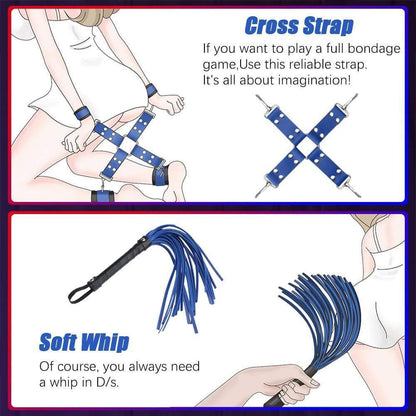 Cross Strap

If you want to play a full bondage game,Use this reliable strap. It's all about imagination!

Soft Whip

Of course, you always need a whip in D/s.