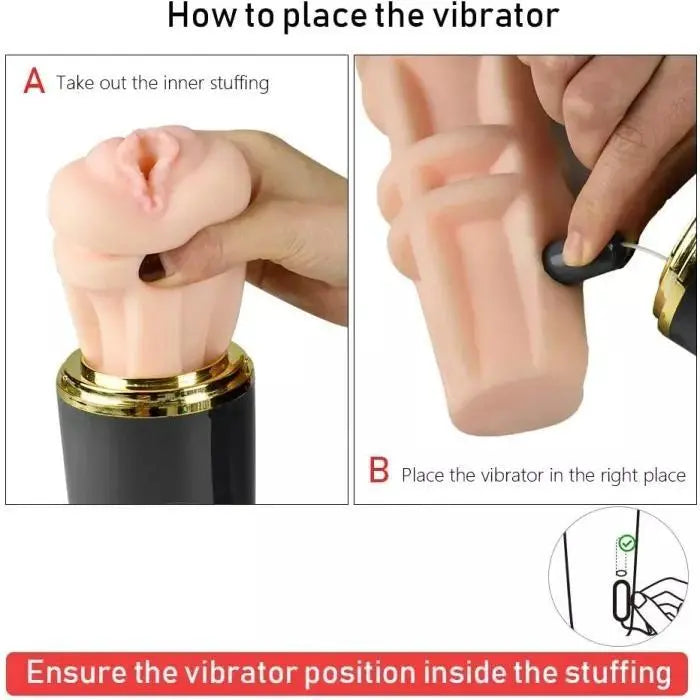 How to place the vibrator

A Take out the inner stuffing

B Place the vibrator in the right place

Ensure the vibrator position inside the stuffing