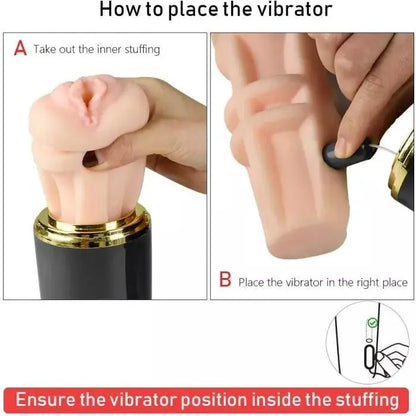 How to place the vibrator

A Take out the inner stuffing

B Place the vibrator in the right place

Ensure the vibrator position inside the stuffing