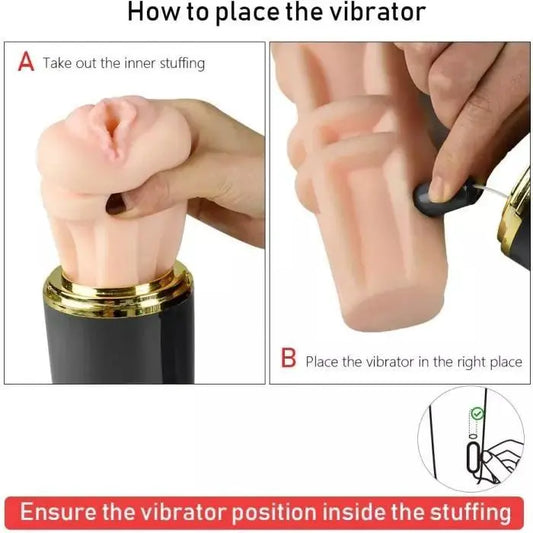 How to place the vibrator

A Take out the inner stuffing

B Place the vibrator in the right place

Ensure the vibrator position inside the stuffing