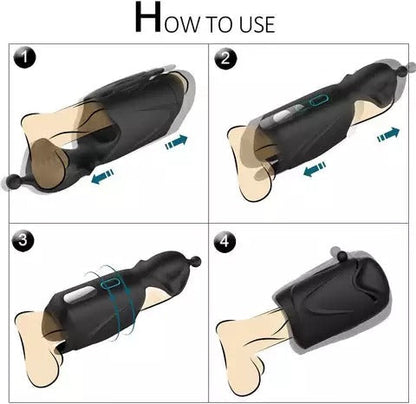 HOW TO USE

1

2

3

4